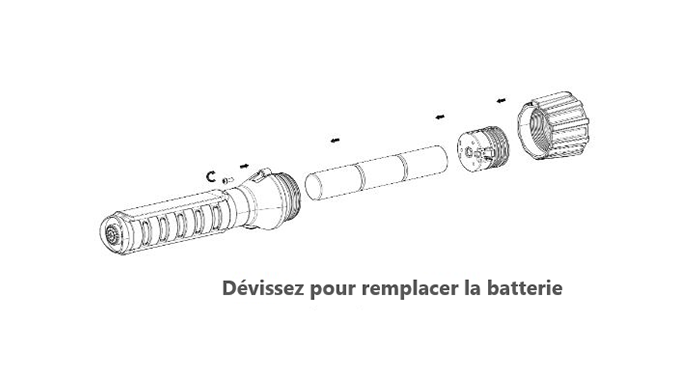 Dévissez pour remplacer la batterie