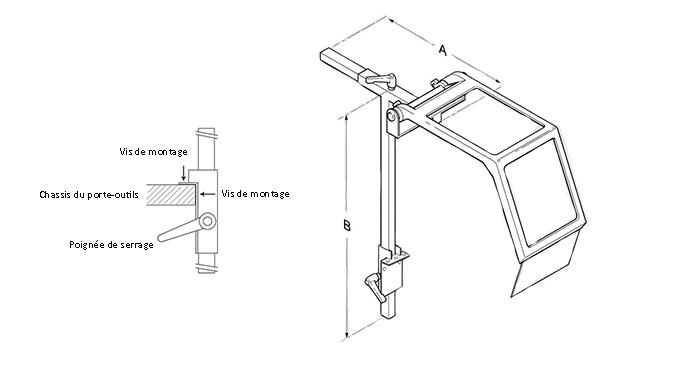 Vis de montage
Chassis du porte-outils
Vis de montage
Poignée de serrage
A
B